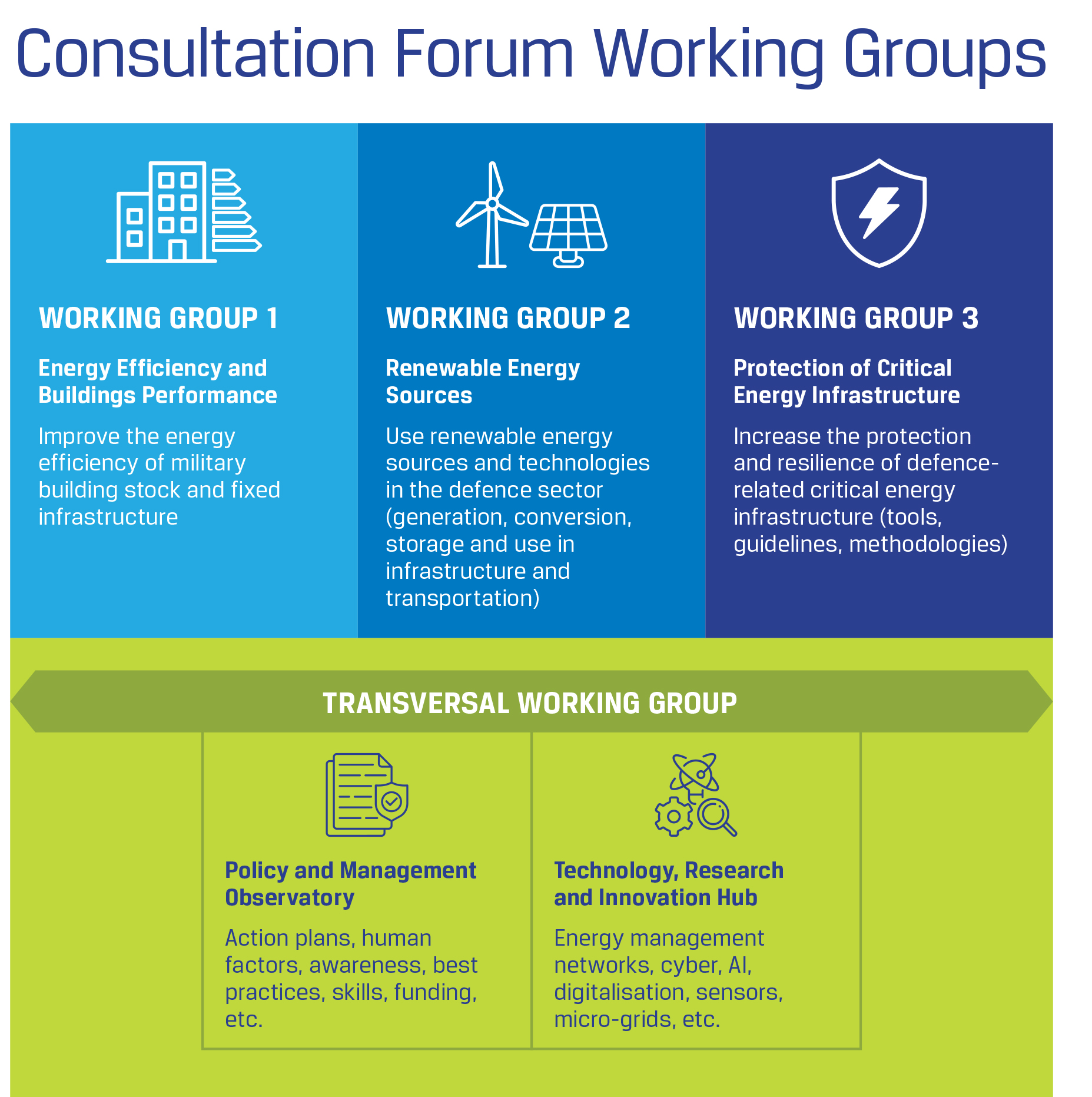 Consultation Forum Working Groups

WORKING GROUP 1

Energy Efficiency and Buildings Performance

Improve the energy efficiency of military building stock and fixed infrastructure

WORKING GROUP 2

Renewable Energy Sources

Use renewable energy sources and technologies in the defence sector (generation, conversion, storage and use in infrastructure and transportation)

WORKING GROUP 3

Protection of Critical Energy Infrastructure

Increase the protection and resilience of defence-related critical energy infrastructure (tools, guidelines, methodologies)

TRANSVERSAL WORKING GROUP

Policy and Management Observatory

Action plans, human factors, awareness, best practices, skills, funding, etc.

Technology, Research and Innovation Hub

Energy management networks, cyber, AI, digitalisation, sensors, micro-grids, etc.